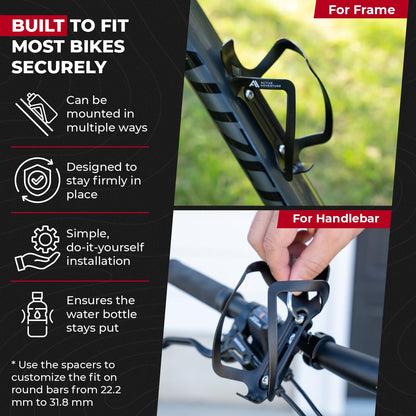 BUILT TO FIT MOST BIKES SECURELY

Can be mounted in multiple ways

Designed to stay firmly in place

Simple, do-it-yourself installation

Ensures the water bottle stays put

* Use the spacers to customize the fit on round bars from 22.2 mm to 31.8 mm

For Frame

ACTIVE ADVENTURE

For Handlebar