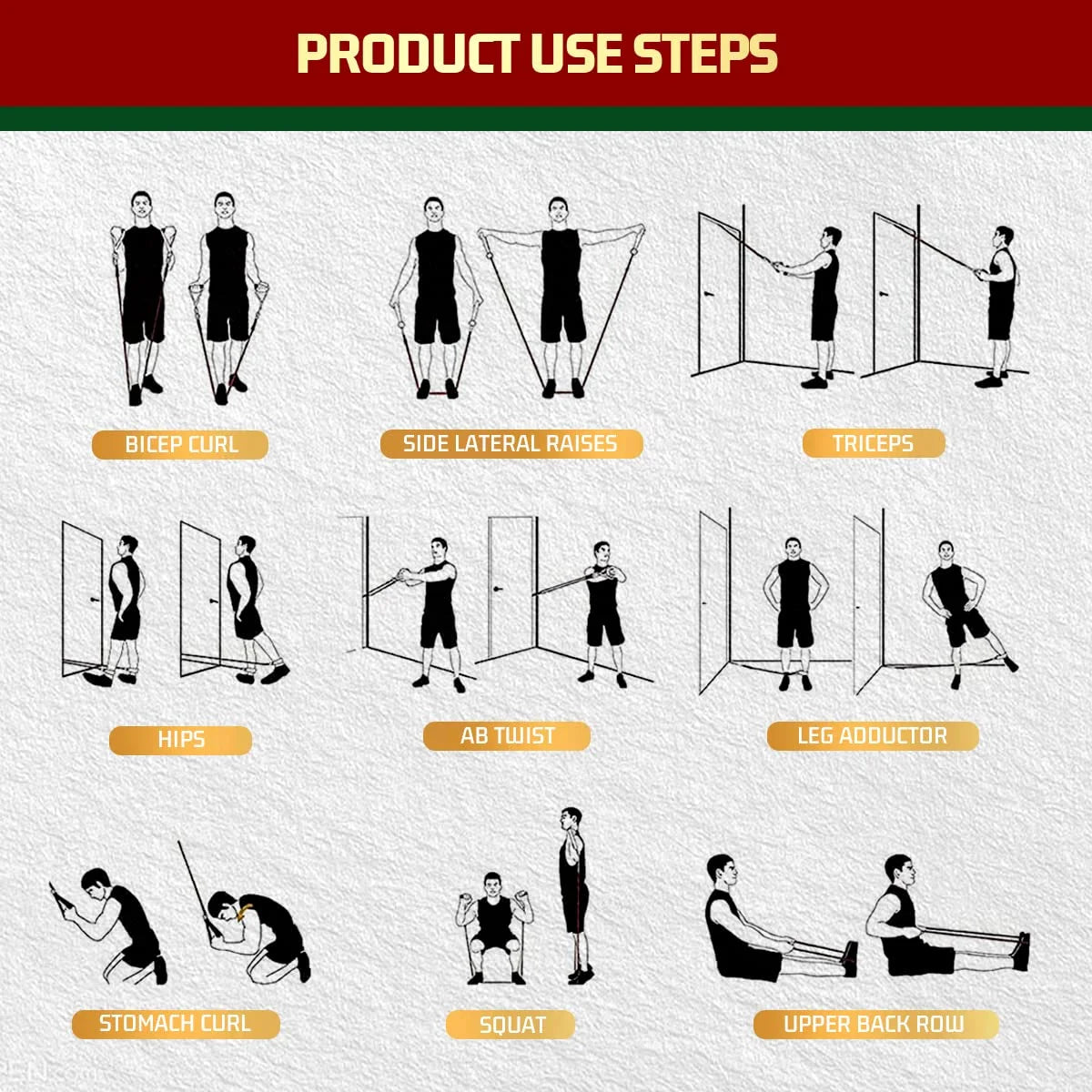 PRODUCT USE STEPS

BICEP CURL

SIDE LATERAL RAISES

TRICEPS

HIPS

AB TWIST

LEG ADDUCTOR

STOMACH CURL

SQUAT

UPPER BACK ROW